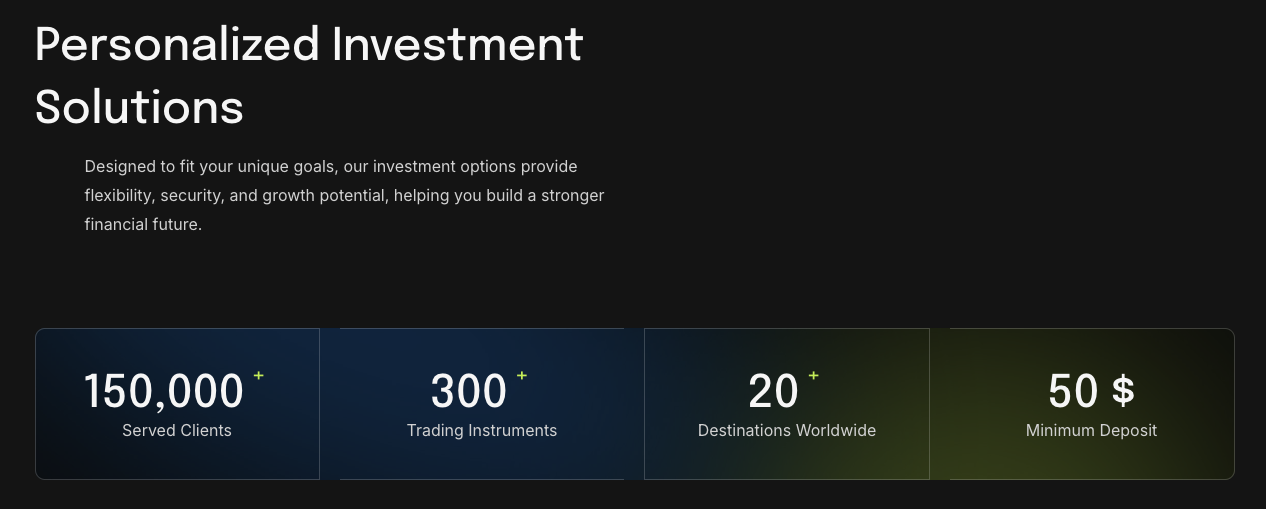 Personalized Investment Solutions

Designed to fit your unique goals, our investment options provide flexibility, security, and growth potential, helping you build a stronger financial future.

150,000 +
Served Clients

300 +
Trading Instruments

20 +
Destinations Worldwide

50 $
Minimum Deposit